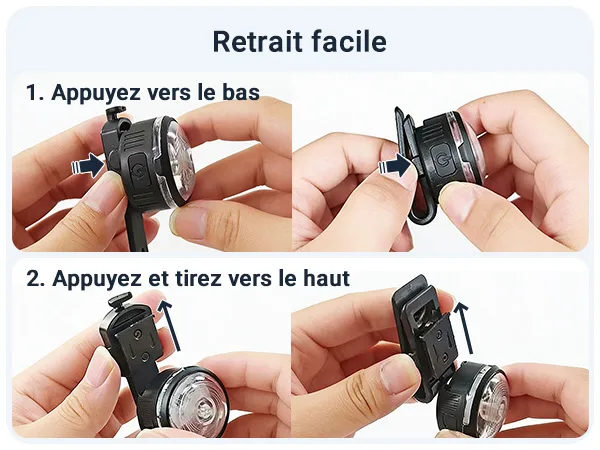 Retrait facile

1. Appuyez vers le bas

2. Appuyez et tirez vers le haut